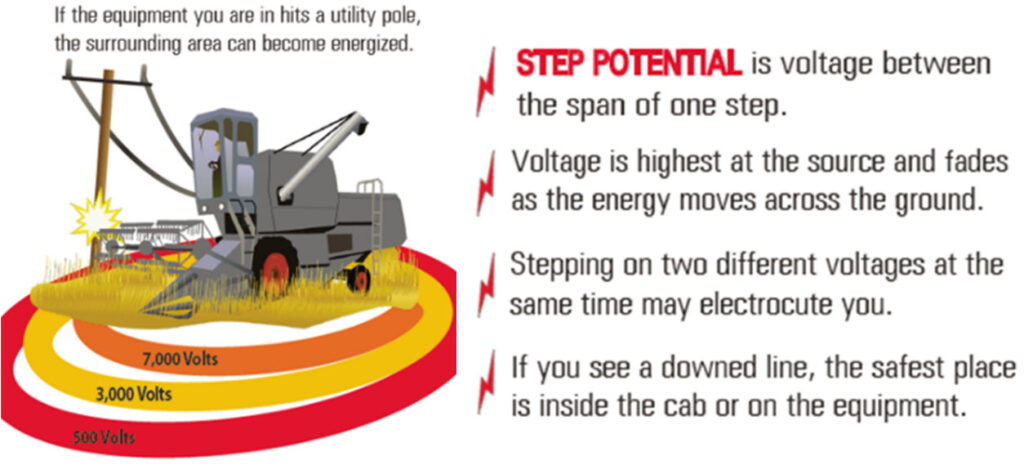 If the equipment you are in hits a utility pole, the surrounding area can become energized.

7,000 Volts
3,000 Volts
500 Volts

STEP POTENTIAL is voltage between the span of one step.

Voltage is highest at the source and fades as the energy moves across the ground.

Stepping on two different voltages at the same time may electrocute you.

If you see a downed line, the safest place is inside the cab or on the equipment.